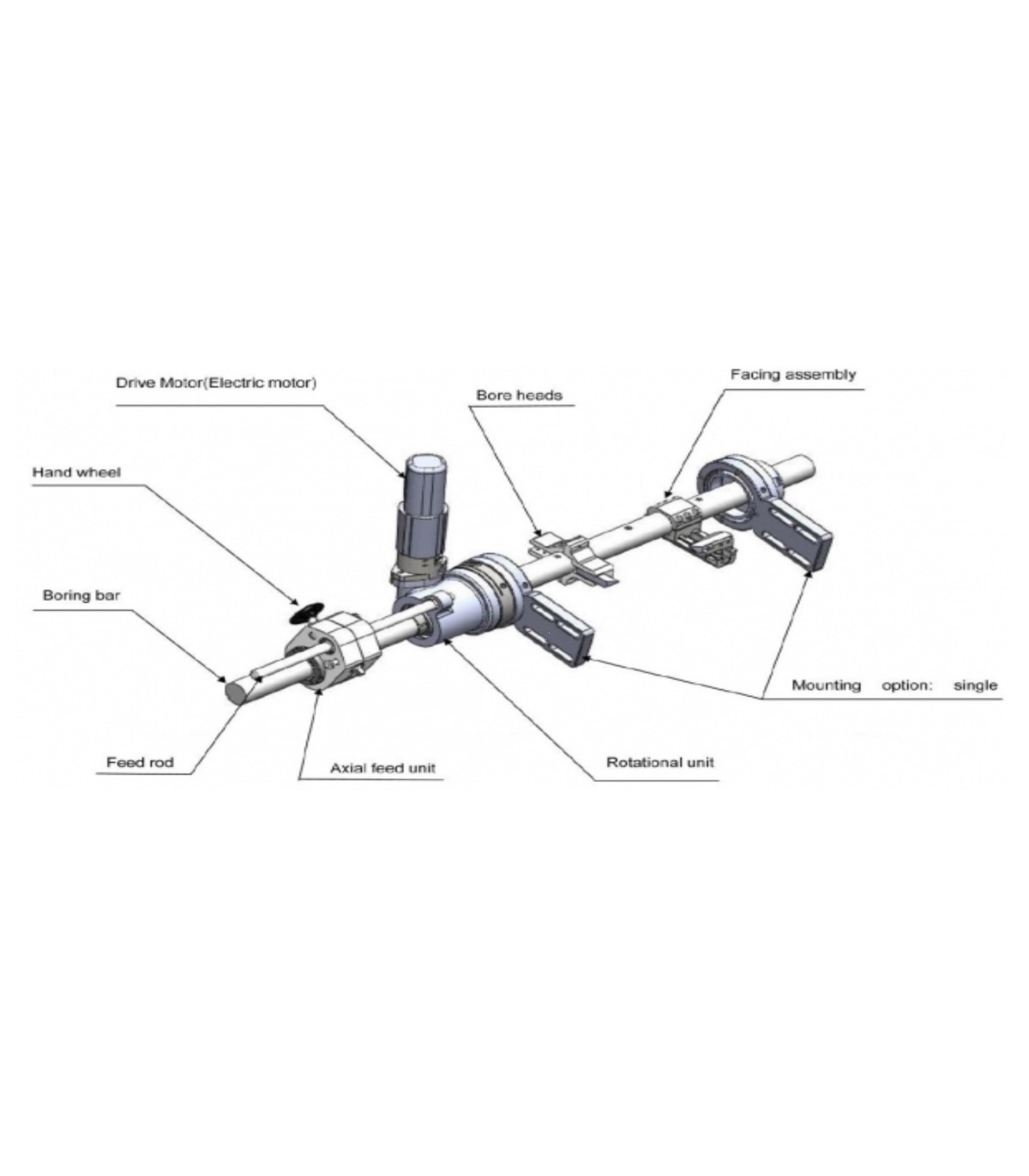 Drive Motor(Electric motor)

Bore heads

Facing assembly

Hand wheel

Boring bar

Mounting option: single

Feed rod

Axial feed unit

Rotational unit