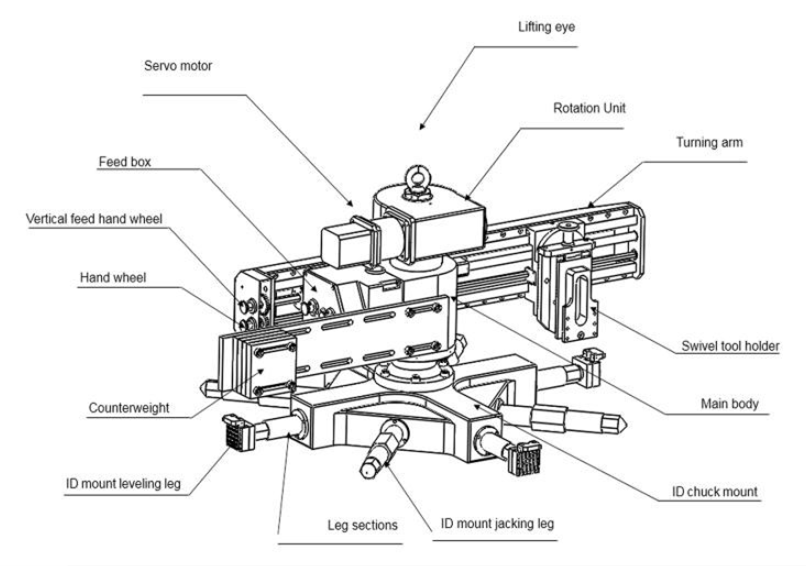 Lifting eye

Servo motor

Rotation Unit

Turning arm

Feed box

Vertical feed hand wheel

Hand wheel

Swivel tool holder

Counterweight

Main body

ID mount leveling leg

ID chuck mount

Leg sections

ID mount jacking leg